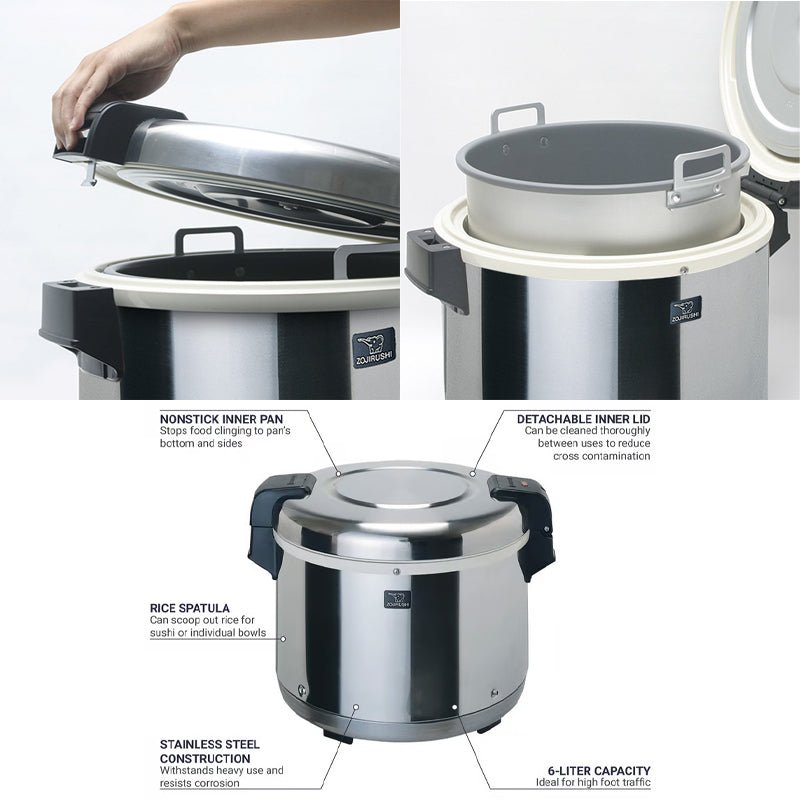 ZOJIRUSHI

ZOJIRUSHI

NONSTICK INNER PAN
Stops food clinging to pan's bottom and sides

DETACHABLE INNER LID
Can be cleaned thoroughly between uses to reduce cross contamination

ZOJIRUSHI

RICE SPATULA
Can scoop out rice for sushi or individual bowls

STAINLESS STEEL CONSTRUCTION
Withstands heavy use and resists corrosion

6-LITER CAPACITY
Ideal for high foot traffic